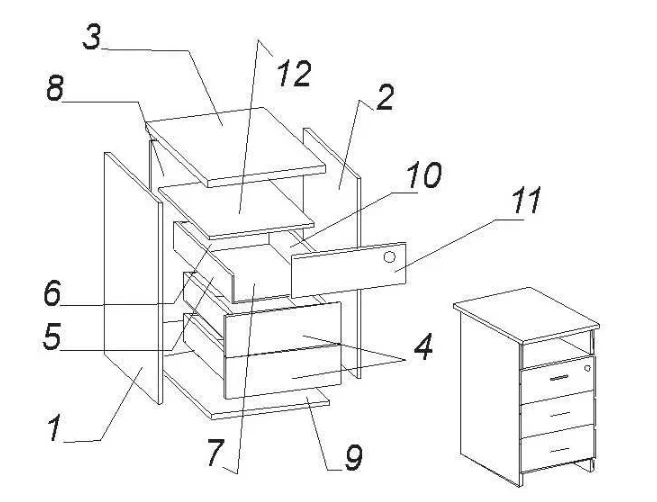 3
12
8
2
10
11
6
5
4
1
7
9