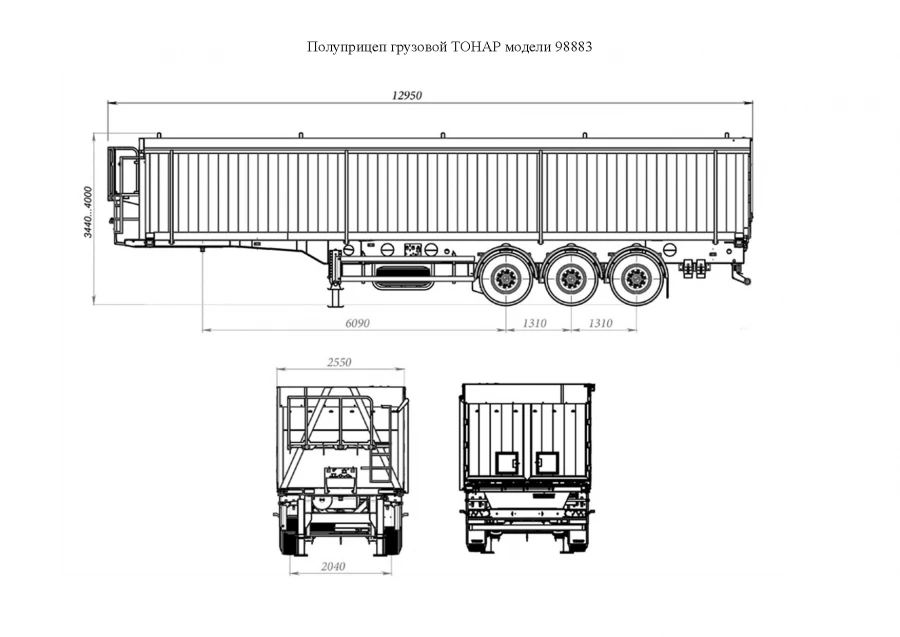 Полуприцеп грузовой ТОНАР модели 98883

12950

3440...4000

6090

1310

1310

2550

2040