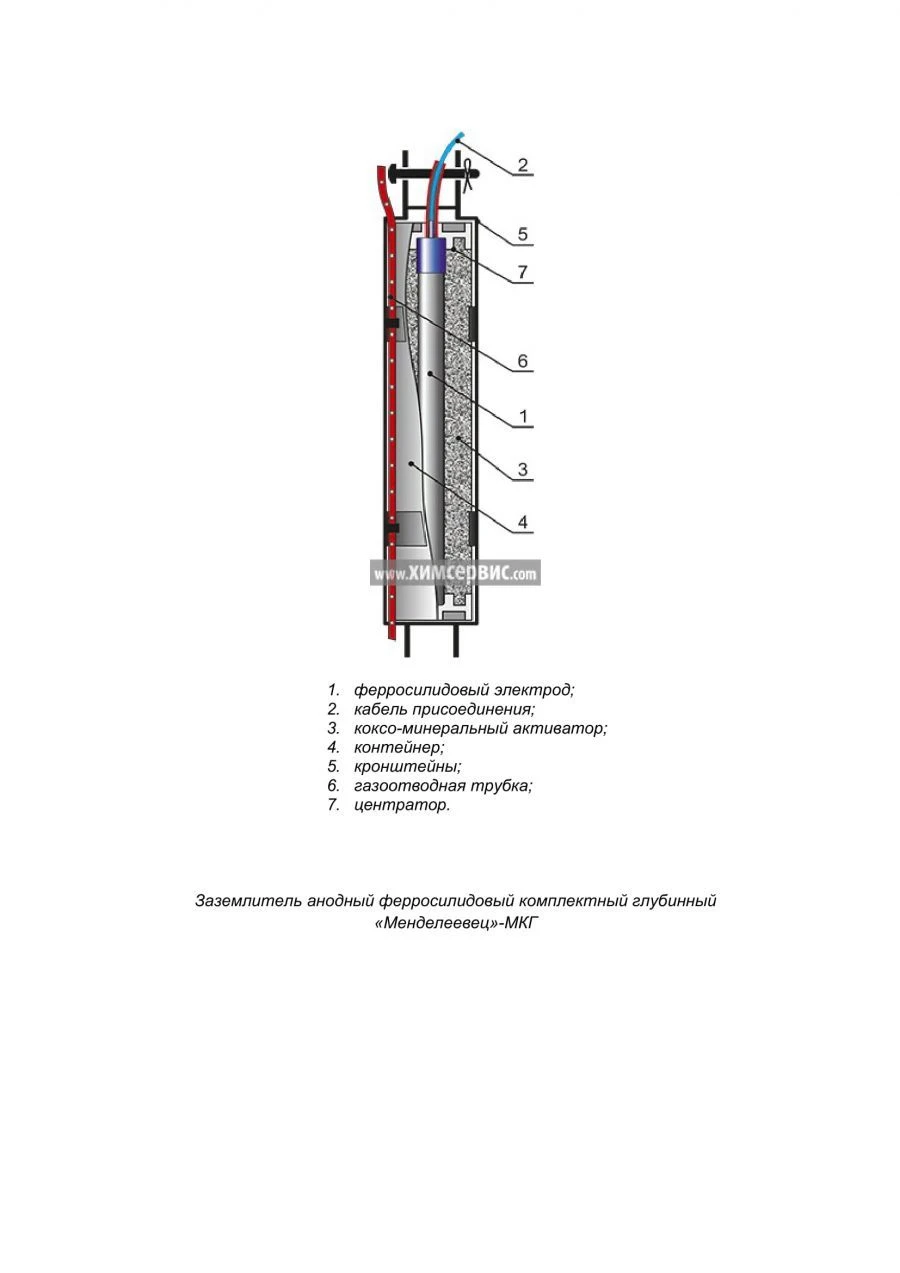 2
5
7
6
1
3
4

www.ХИМСЕРВИС.com

1. ферросилидовый электрод;
2. кабель присоединения;
3. коксо-минеральный активатор;
4. контейнер;
5. кронштейны;
6. газоотводная трубка;
7. центратор.

Заземлитель анодный ферросилидовый комплектный глубинный «Менделеевец»-МКГ