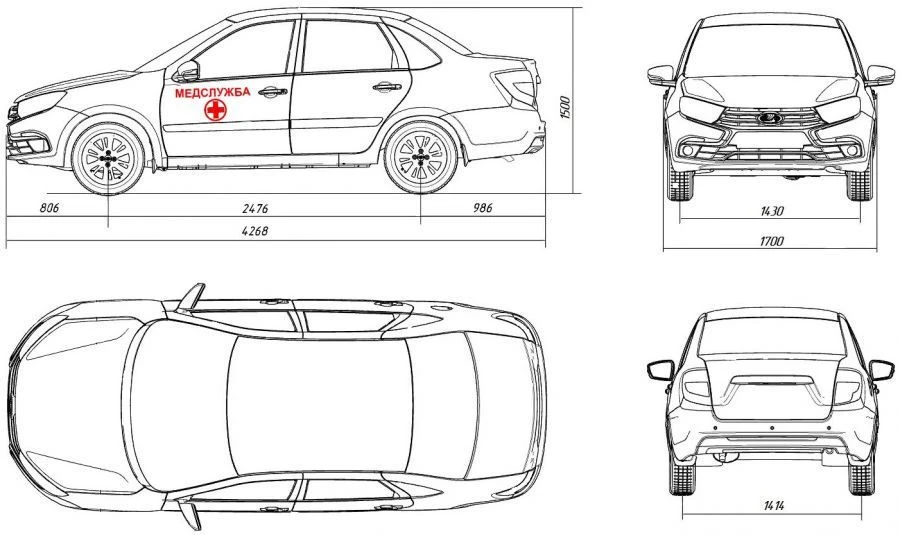 МЕДСЛУЖБА

1500

806

2476

986

4268

1430

1700

1414