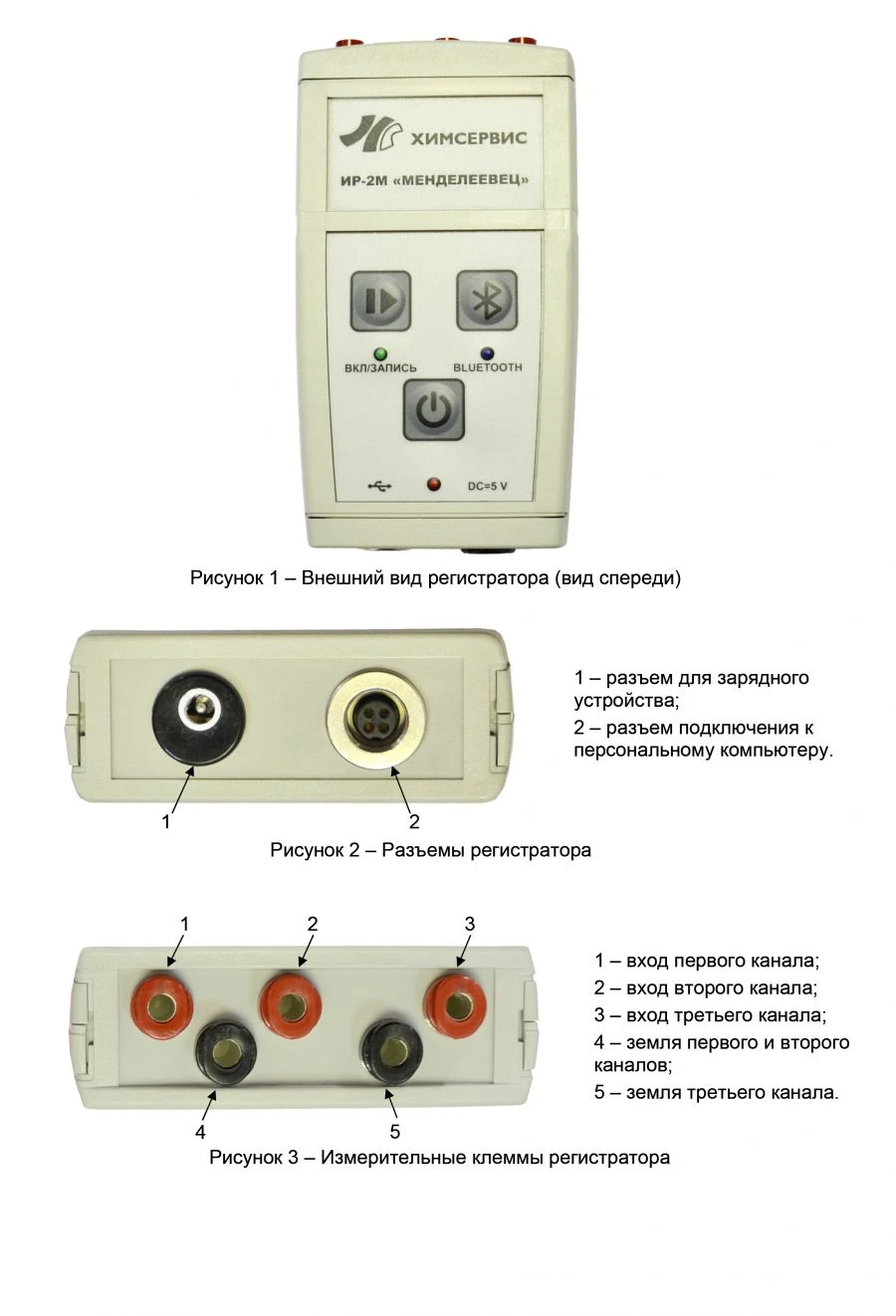 ХИМСЕРВИС

ИР-2М «МЕНДЕЛЕЕВЕЦ»

ВКЛ/ЗАПИСЬ

BLUETOOTH

DC=5 V

Рисунок 1 – Внешний вид регистратора (вид спереди)

1

2

1 – разъем для зарядного устройства;

2 – разъем подключения к персональному компьютеру.

Рисунок 2 – Разъемы регистратора

1

2

3

4

5

1 – вход первого канала;

2 – вход второго канала;

3 – вход третьего канала;

4 – земля первого и второго каналов;

5 – земля третьего канала.

Рисунок 3 – Измерительные клеммы регистратора