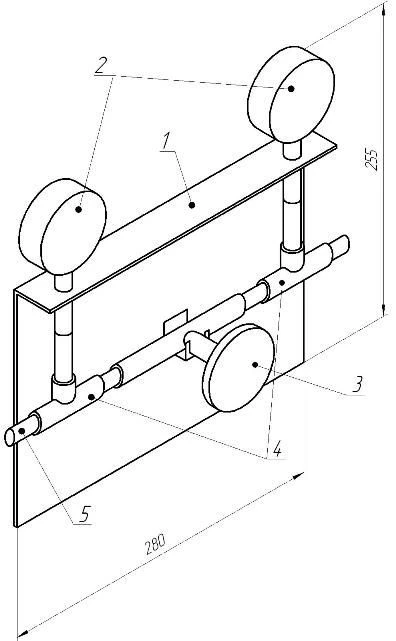 2
1
255
3
4
5
280