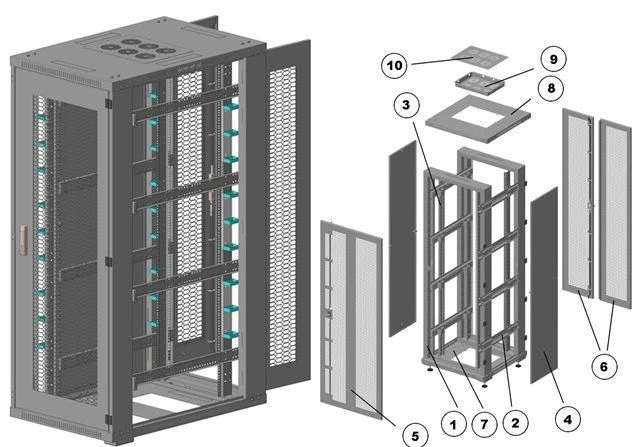 10
9
8
3
6
5
1
7
2
4