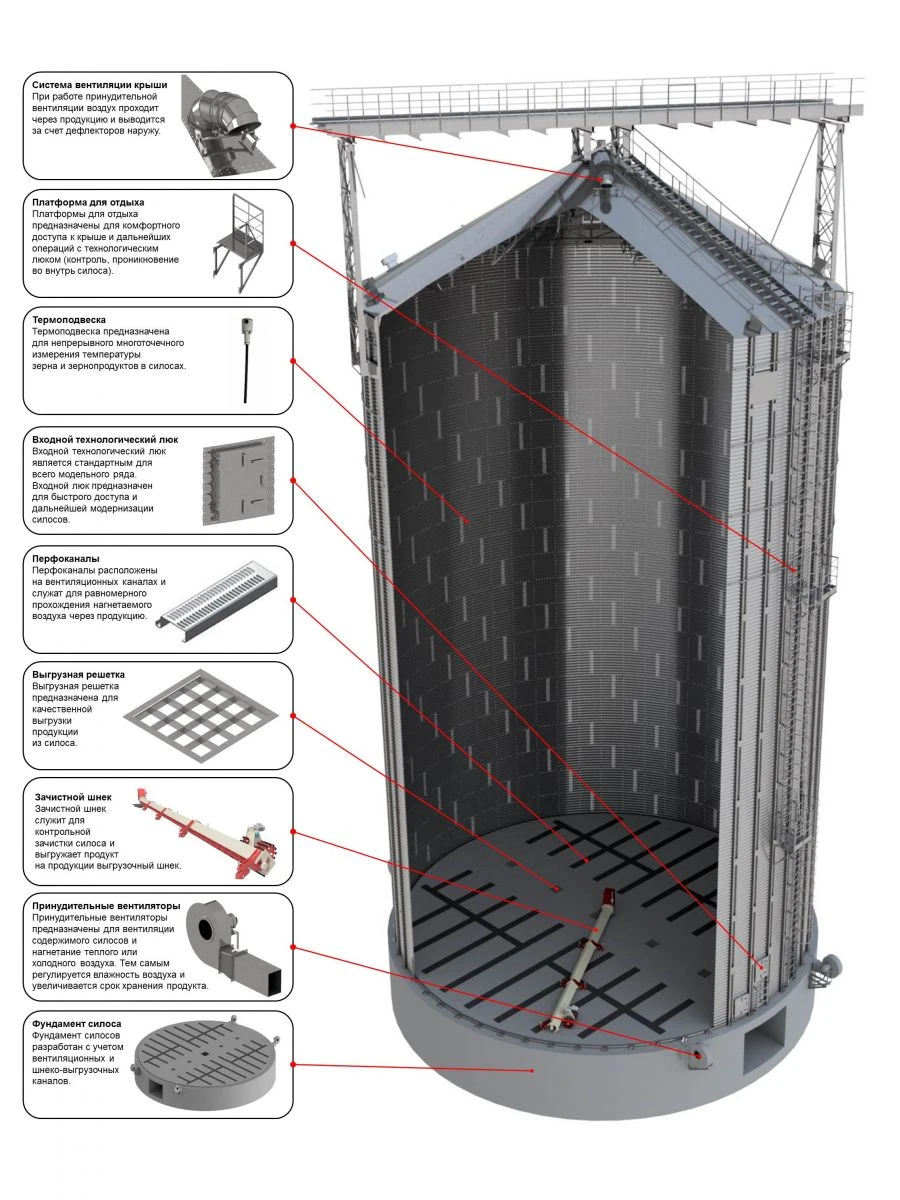 Система вентиляции крыши
При работе принудительной вентиляции воздух проходит через продукцию и выводится за счет дефлекторов наружу.

Платформа для отдыха
Платформы для отдыха предназначены для комфортного доступа к крыше и дальнейших операций с технологическим люком (контроль, проникновение во внутрь силоса).

Термоподвеска
Термоподвеска предназначена для непрерывного многоточечного измерения температуры зерна и зернопродуктов в силосах.

Входной технологический люк
Входной технологический люк является стандартным для всего модельного ряда. Входной люк предназначен для быстрого доступа и дальнейшей модернизации силосов.

Перфоканалы
Перфоканалы расположены на вентиляционных каналах и служат для равномерного прохождения нагнетаемого воздуха через продукцию.

Выгрузная решетка
Выгрузная решетка предназначена для качественной выгрузки продукции из силоса.

Зачистной шнек
Зачистной шнек служит для контрольной зачистки силоса и выгружает продукт на продукции выгрузочный шнек.

Принудительные вентиляторы
Принудительные вентиляторы предназначены для вентиляции содержимого силосов и нагнетание теплого или холодного воздуха. Тем самым регулируется влажность воздуха и увеличивается срок хранения продукта.

Фундамент силоса
Фундамент силосов разработан с учетом вентиляционных и шнеко-выгрузочных каналов.