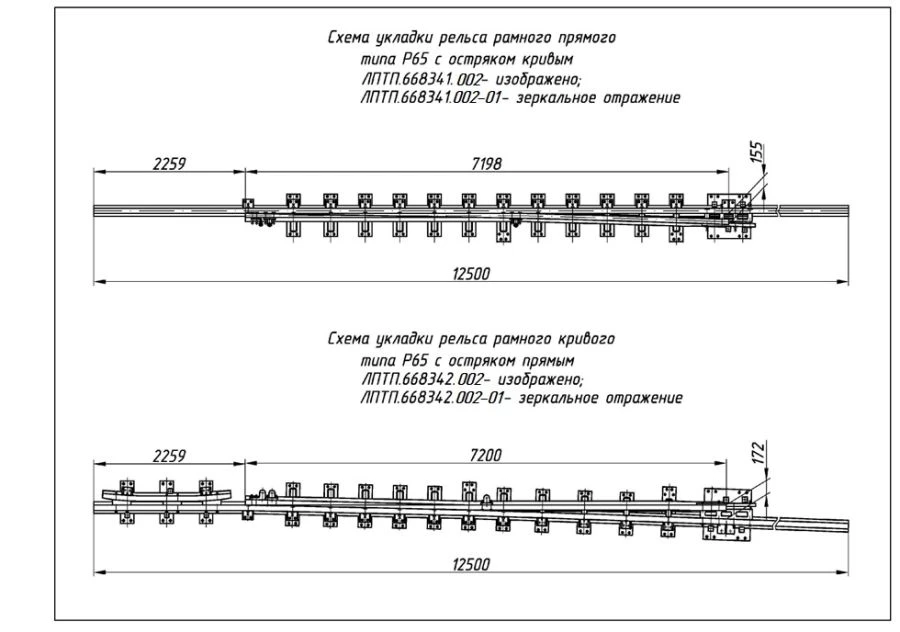 Схема укладки рельса рамного прямого
типа Р65 с остряком кривым
ЛПТП.668341.002- изображено;
ЛПТП.668341.002-01- зеркальное отражение

2259
7198
155
12500

Схема укладки рельса рамного кривого
типа Р65 с остряком прямым
ЛПТП.668342.002- изображено;
ЛПТП.668342.002-01- зеркальное отражение

2259
7200
172
12500