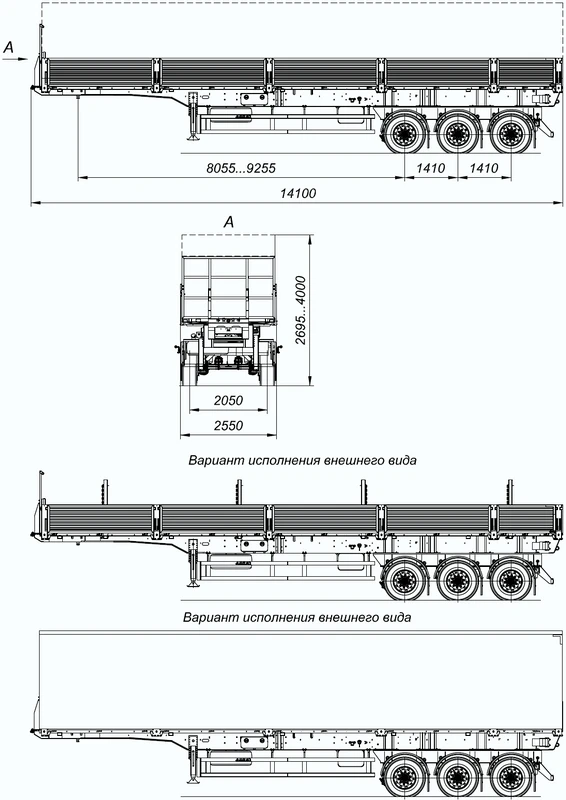 A

8055...9255

1410

1410

14100

A

2695...4000

2050

2550

Вариант исполнения внешнего вида

Вариант исполнения внешнего вида