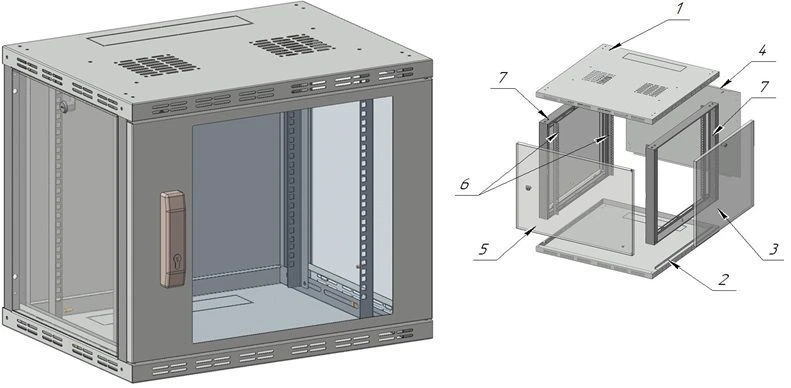 1
4
7
7
6
5
3
2