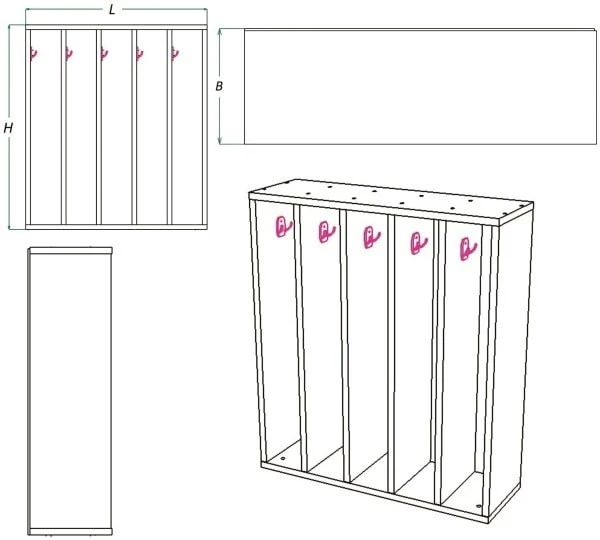 L
H
B