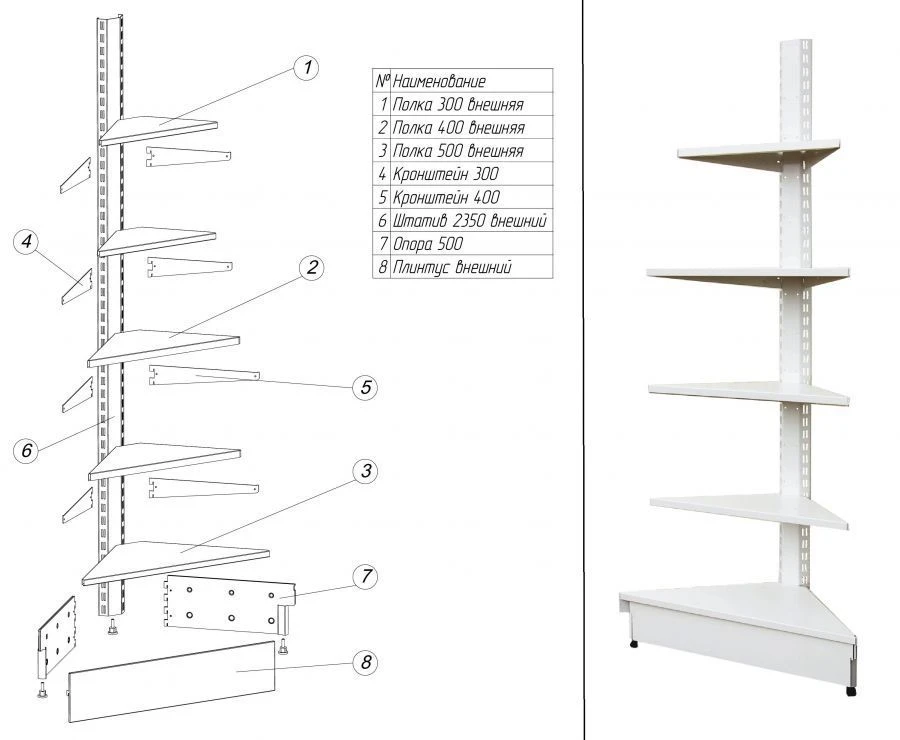 1

4

2

5

6

3

7

8

| № | Наименование |
|---|---|
| 1 | Полка 300 внешняя |
| 2 | Полка 400 внешняя |
| 3 | Полка 500 внешняя |
| 4 | Кронштейн 300 |
| 5 | Кронштейн 400 |
| 6 | Штатив 2350 внешний |
| 7 | Опора 500 |
| 8 | Плинтус внешний |