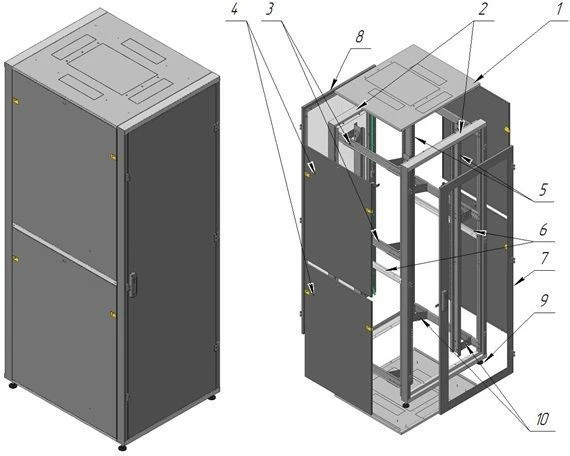 4
3
2
1
8
5
6
7
9
10