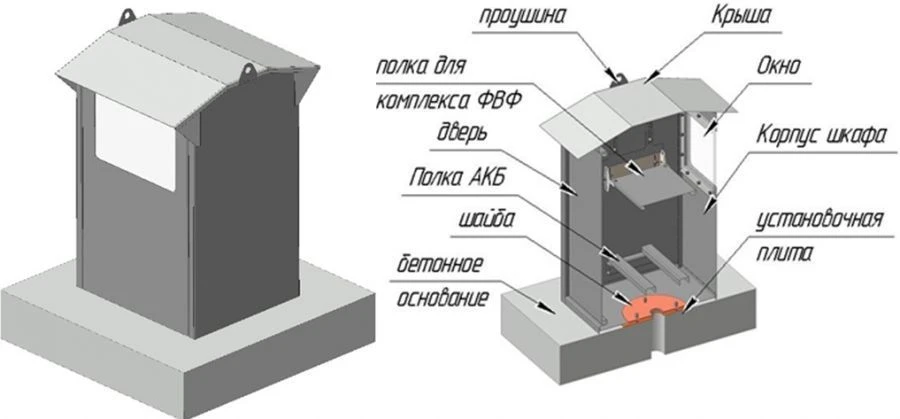 проушина
Крыша
полка для комплекса ФВФ
Окно
дверь
Корпус шкафа
Полка АКБ
шайба
установочная плита
бетонное основание