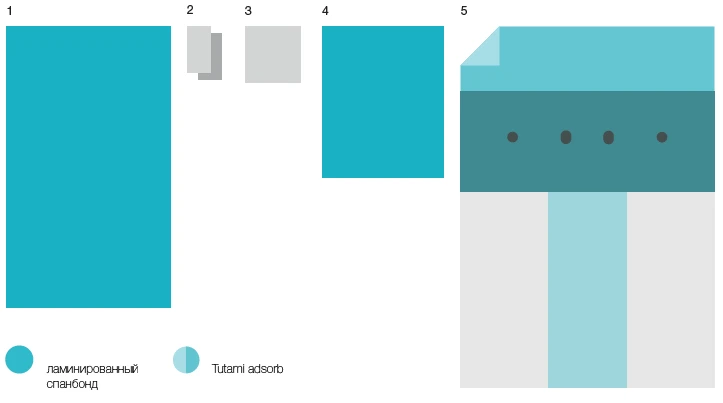 1

2

3

4

5

ламинированный спанбонд

Tutami adsorb