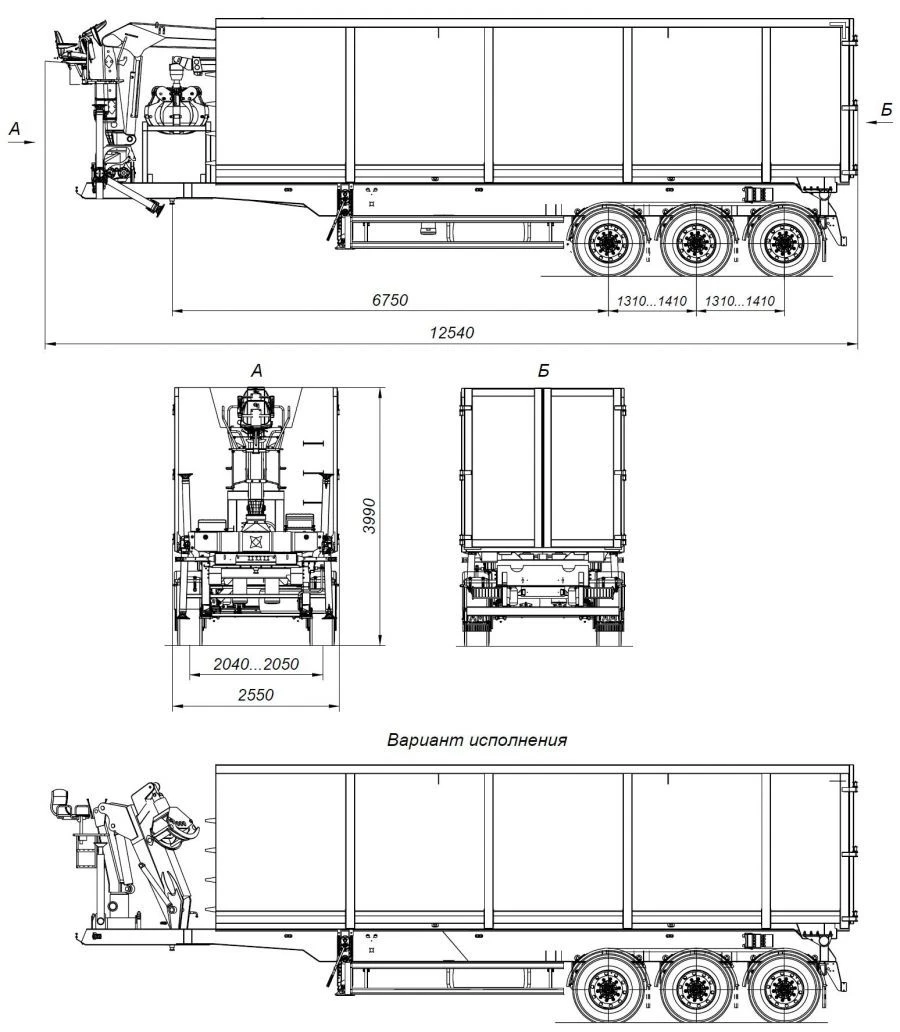 А

Б

6750

1310...1410

1310...1410

12540

А

Б

3990

2040...2050

2550

Вариант исполнения