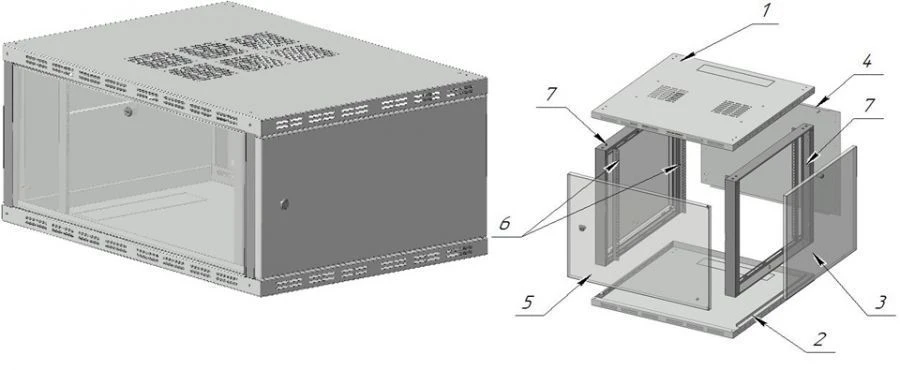 1
4
7
7
6
5
3
2