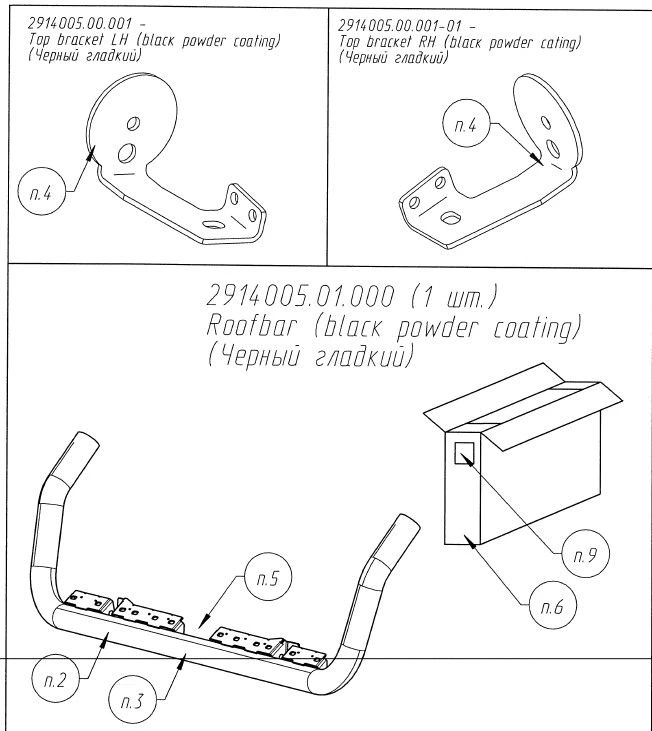 2914005.00.001 -
Top bracket LH (black powder coating)
(Черный гладкий)

п.4

2914005.00.001-01 -
Top bracket RH (black powder cating)
(Черный гладкий)

п.4

2914005.01.000 (1 шт.)
Roofbar (black powder coating)
(Черный гладкий)

п.5

п.9

п.6

п.2

п.3