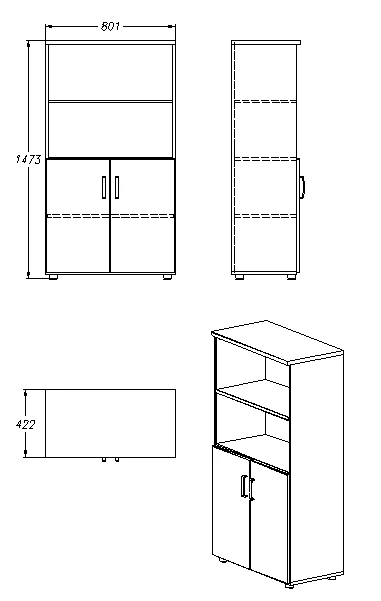 801

1473

422