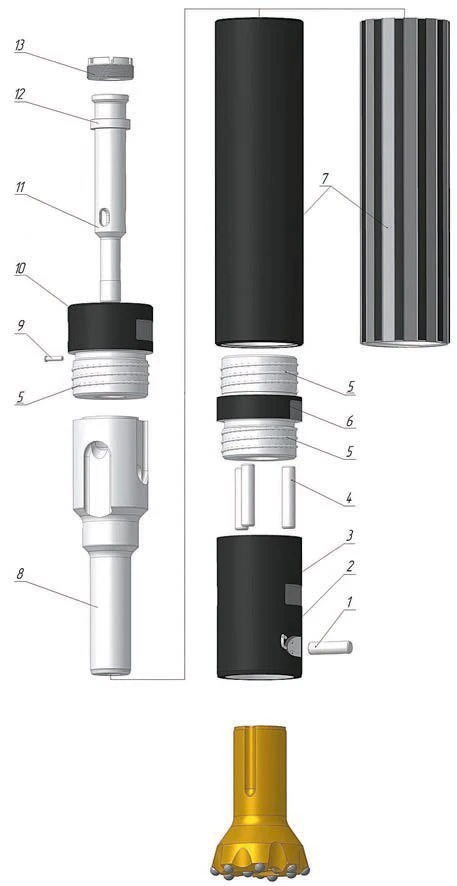 13
12
11
10
9
5
8
7
5
6
5
4
3
2
1