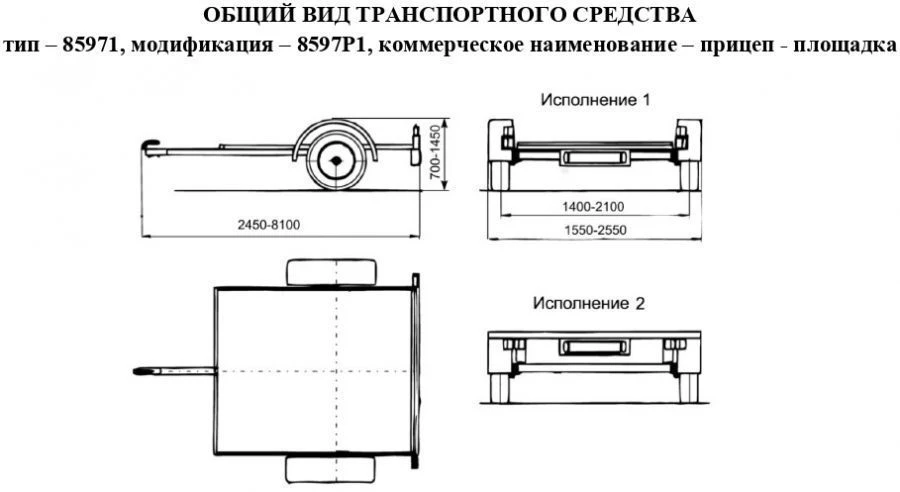 ОБЩИЙ ВИД ТРАНСПОРТНОГО СРЕДСТВА
тип – 85971, модификация – 8597Р1, коммерческое наименование – прицеп - площадка

Исполнение 1

700-1450

2450-8100

1400-2100

1550-2550

Исполнение 2