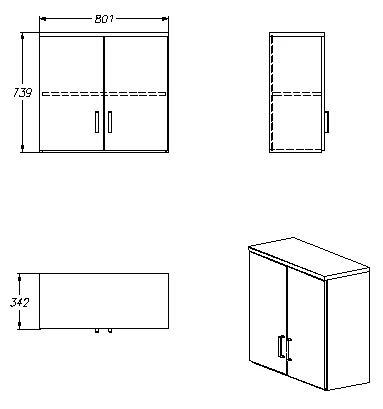 801
739
342