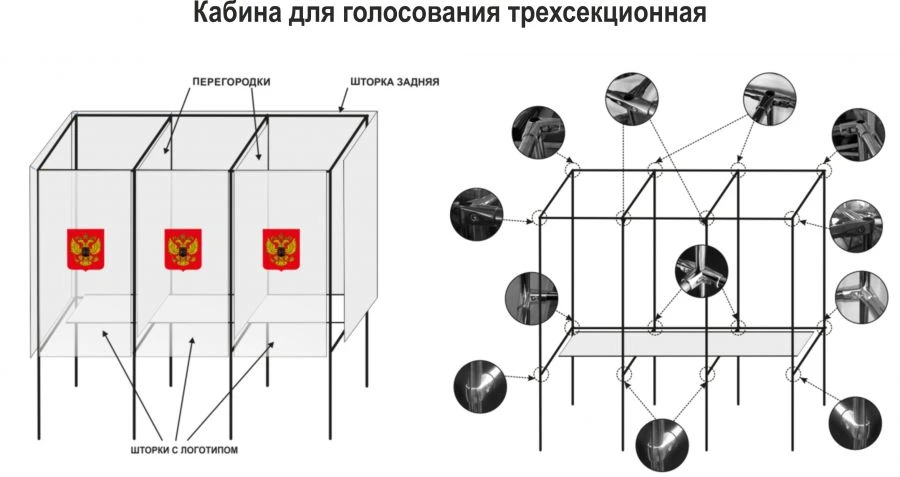 Кабина для голосования трехсекционная

ПЕРЕГОРОДКИ

ШТОРКА ЗАДНЯЯ

ШТОРКИ С ЛОГОТИПОМ