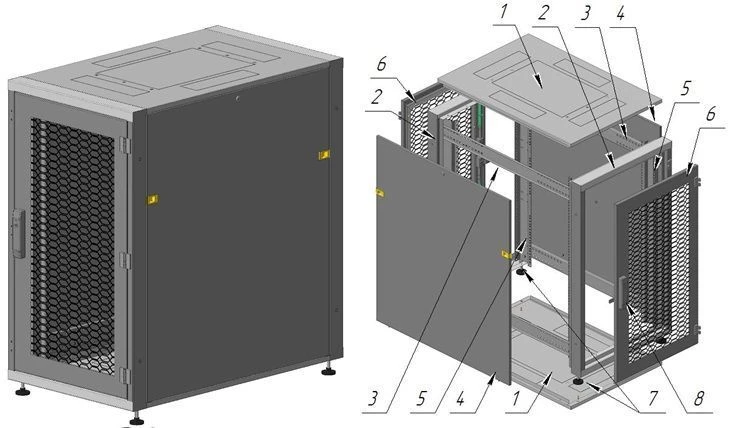 1 2 3 4
6
2
5
6
3 5 4 1 7 8