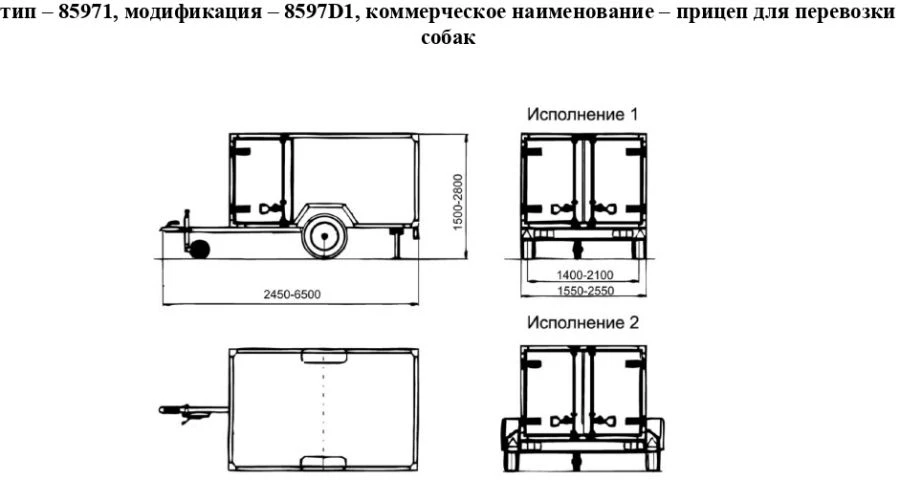 тип – 85971, модификация – 8597D1, коммерческое наименование – прицеп для перевозки собак

Исполнение 1

1500-2800

2450-6500

1400-2100

1550-2550

Исполнение 2