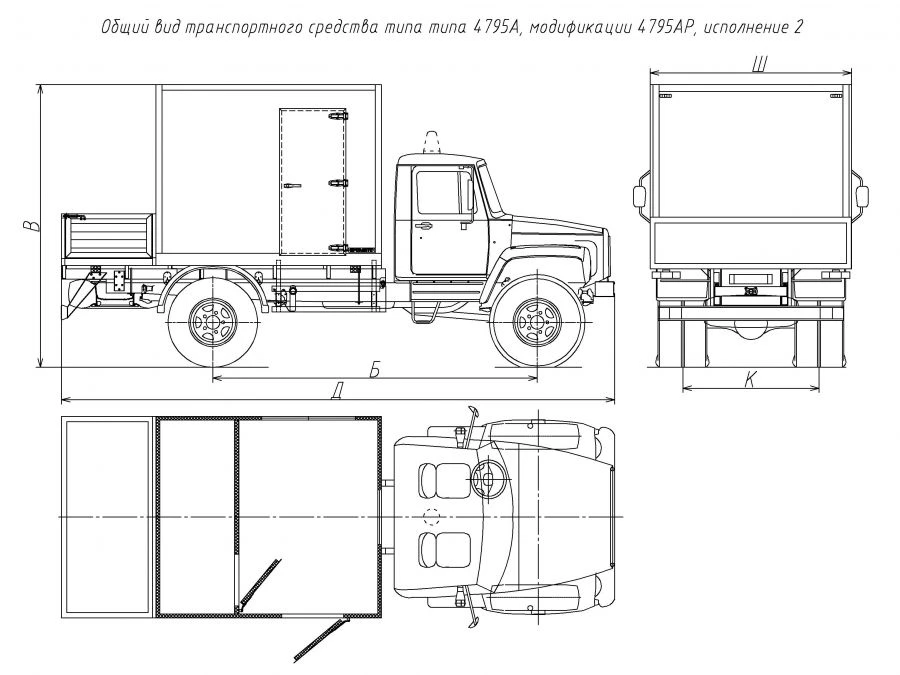 Общий вид транспортного средства типа типа 4795А, модификации 4795АР, исполнение 2

В

Б

Д

Ш

К