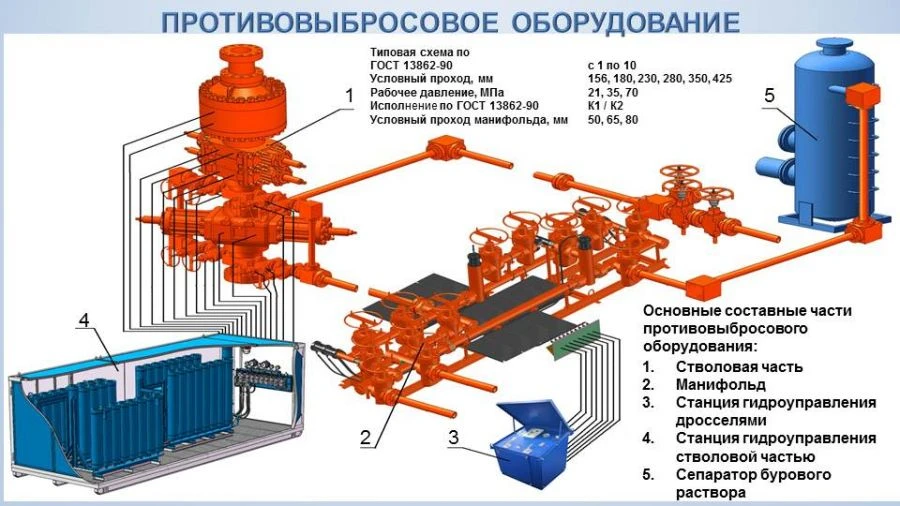 ПРОТИВОВЫБРОСОВОЕ ОБОРУДОВАНИЕ

| | |
|---|---|
| Типовая схема по ГОСТ 13862-90 | с 1 по 10 |
| Условный проход, мм | 156, 180, 230, 280, 350, 425 |
| Рабочее давление, МПа | 21, 35, 70 |
| Исполнение по ГОСТ 13862-90 | К1 / К2 |
| Условный проход манифольда, мм | 50, 65, 80 |

1

5

4

2

3

Основные составные части противовыбросового оборудования:
1. Стволовая часть
2. Манифольд
3. Станция гидроуправления дросселями
4. Станция гидроуправления стволовой частью
5. Сепаратор бурового раствора