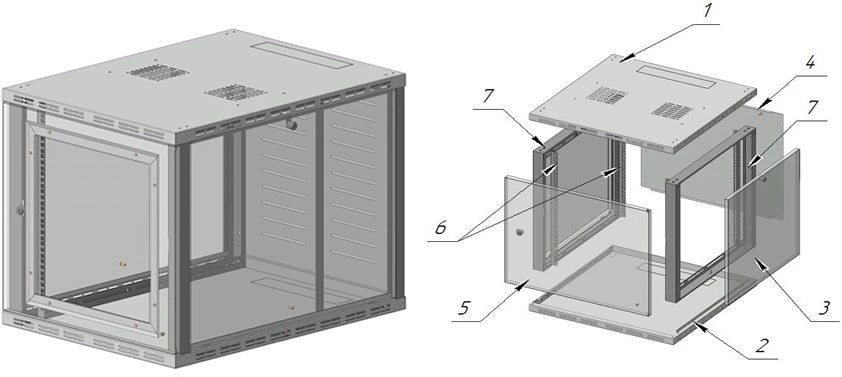 1
4
7
7
6
5
3
2